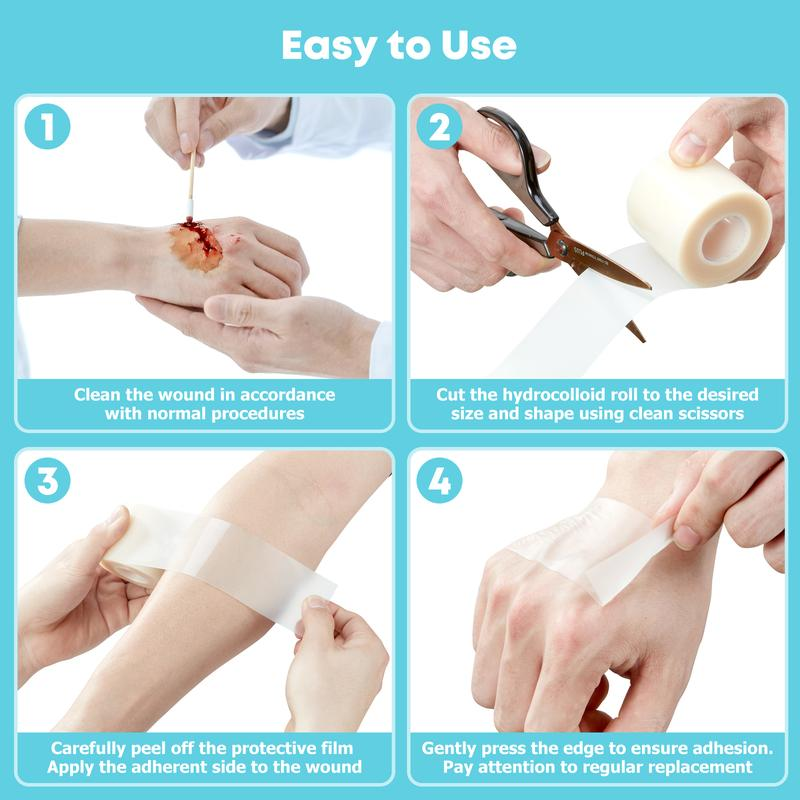 Easy to Use

1

Clean the wound in accordance with normal procedures

2

Cut the hydrocolloid roll to the desired size and shape using clean scissors

3

Carefully peel off the protective film Apply the adherent side to the wound

4

Gently press the edge to ensure adhesion. Pay attention to regular replacement