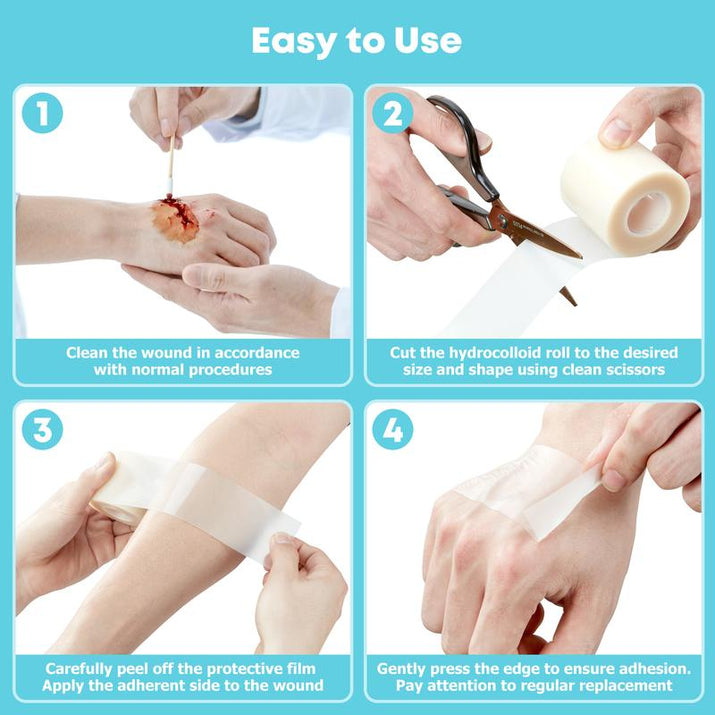 Easy to Use

1

Clean the wound in accordance with normal procedures

2

Cut the hydrocolloid roll to the desired size and shape using clean scissors

3

Carefully peel off the protective film
Apply the adherent side to the wound

4

Gently press the edge to ensure adhesion.
Pay attention to regular replacement